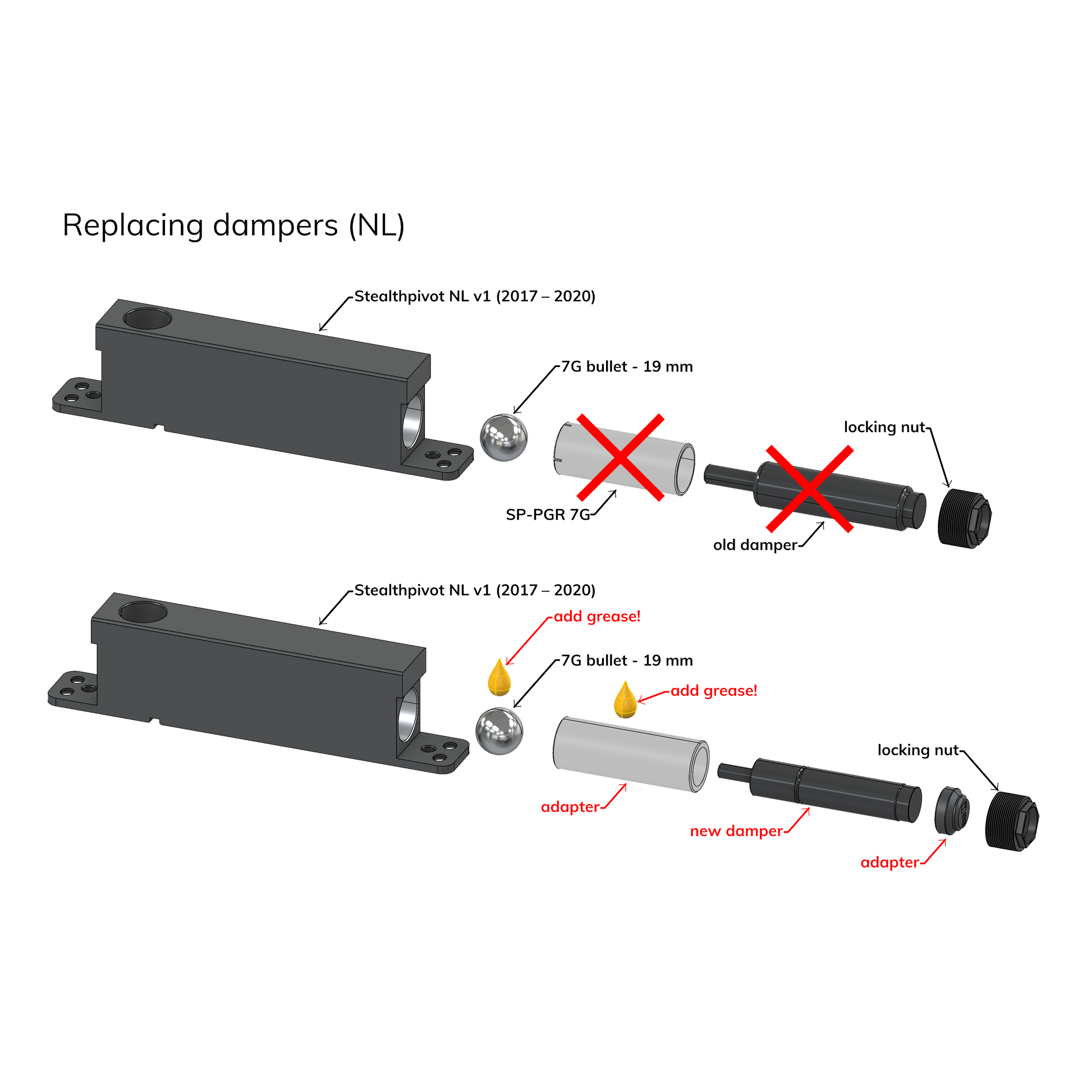 Replacing dampers (NL)

Stealthpivot NL v1 (2017 – 2020)

7G bullet - 19 mm

locking nut

SP-PGR 7G

old damper

Stealthpivot NL v1 (2017 – 2020)

add grease!

7G bullet - 19 mm

add grease!

locking nut

adapter

new damper

adapter