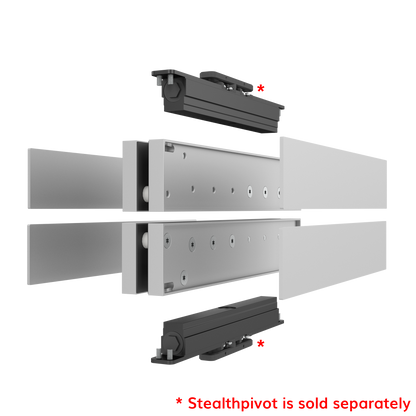 *

*

* Stealthpivot is sold separately