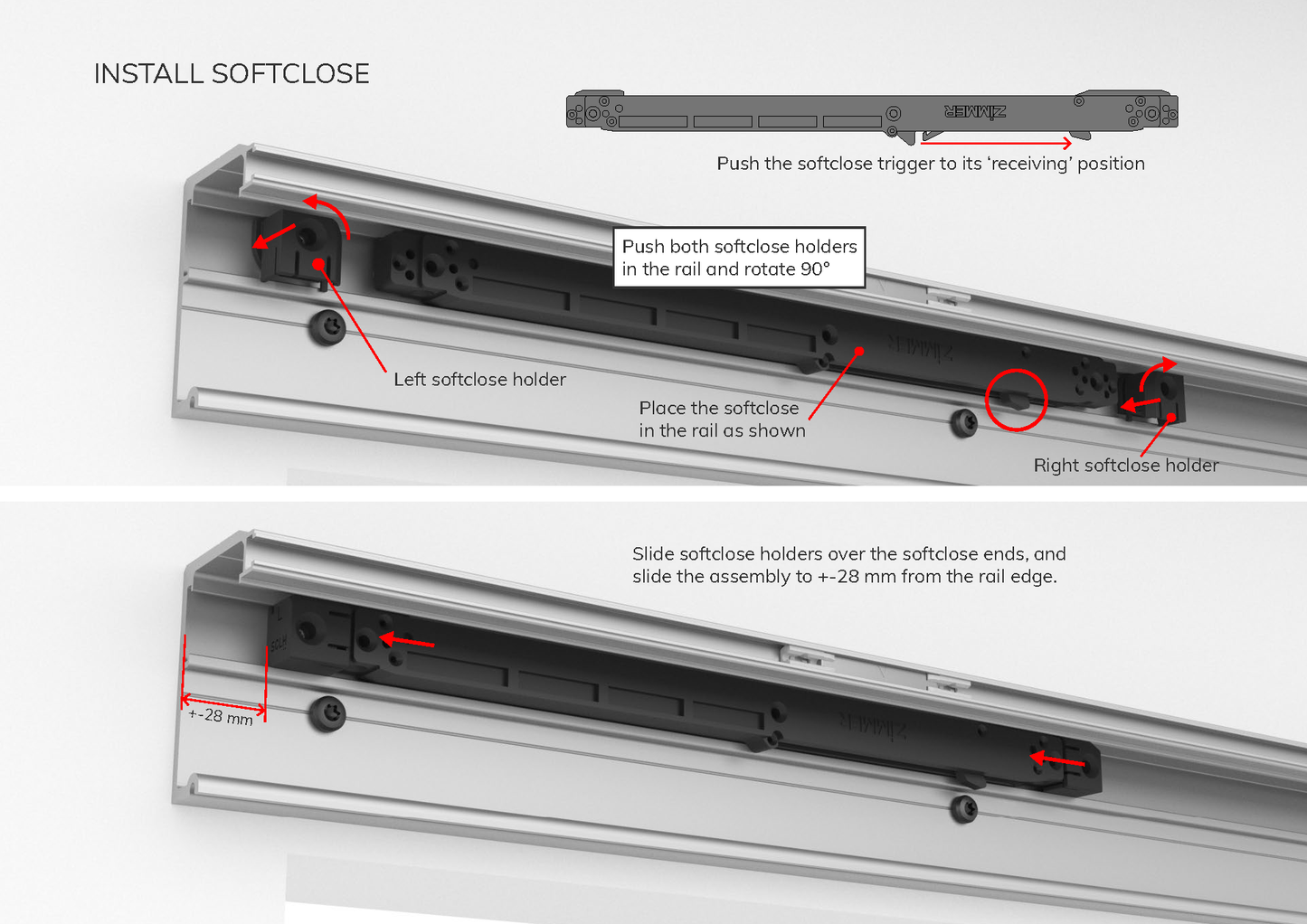 INSTALL SOFTCLOSE

ZIMMER

Push the softclose trigger to its 'receiving' position

Push both softclose holders in the rail and rotate 90°

Left softclose holder

Place the softclose in the rail as shown

Right softclose holder

Slide softclose holders over the softclose ends, and slide the assembly to +-28 mm from the rail edge.

+-28 mm